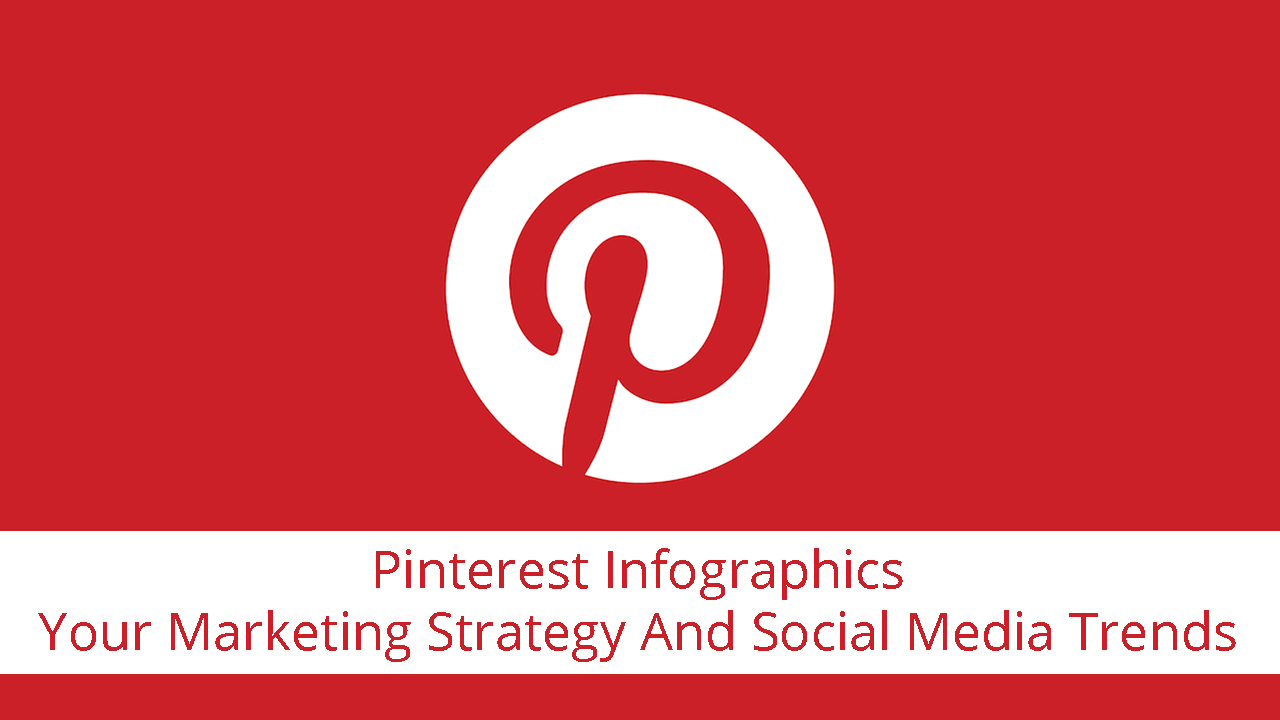 Pinterest Infographics
Your Marketing Strategy And Social Media Trends